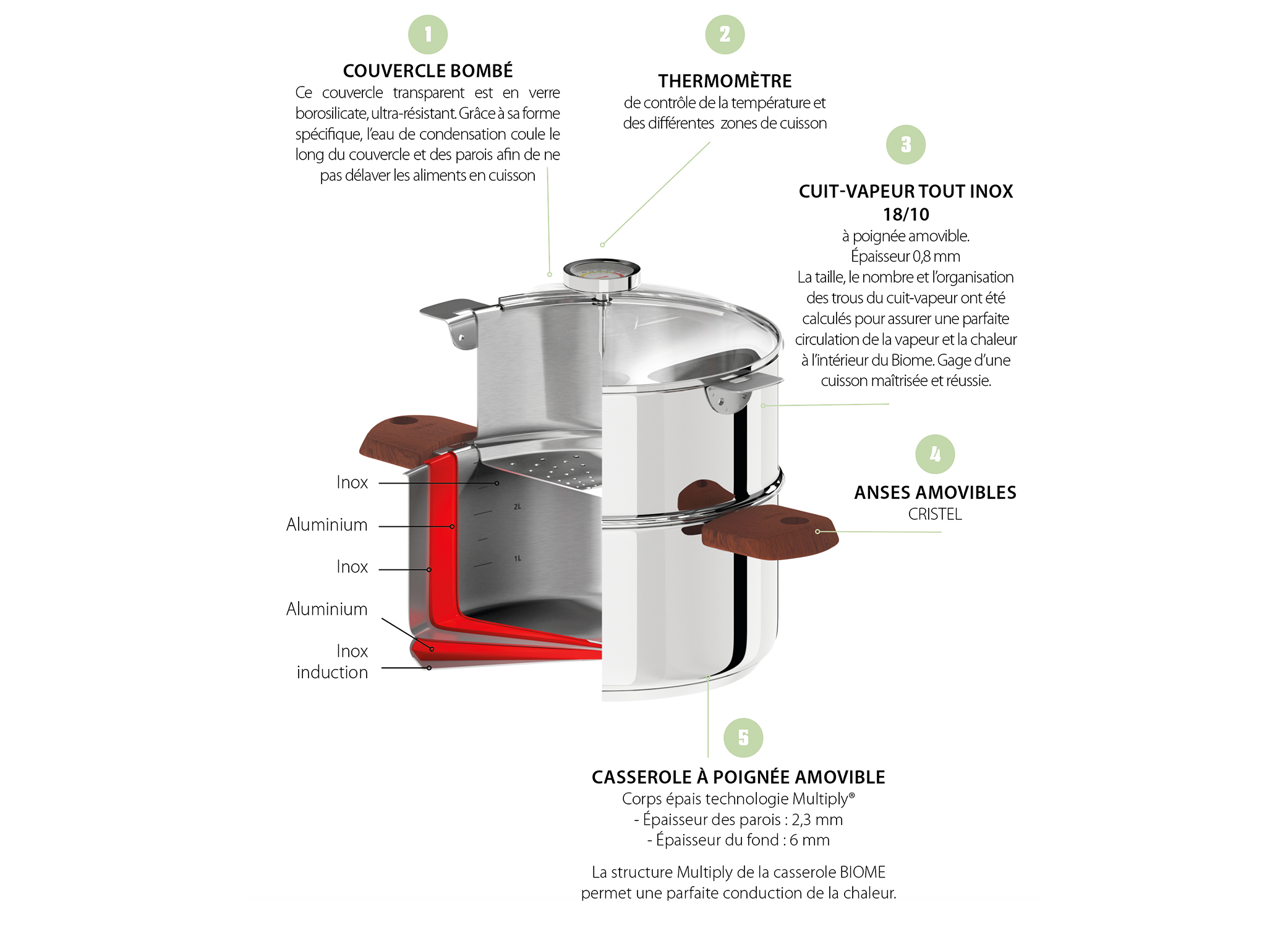 1

COUVERCLE BOMBÉ

Ce couvercle transparent est en verre borosilicate, ultra-résistant. Grâce à sa forme spécifique, l'eau de condensation coule le long du couvercle et des parois afin de ne pas délaver les aliments en cuisson

2

THERMOMÈTRE

de contrôle de la température et des différentes zones de cuisson

3

CUIT-VAPEUR TOUT INOX 18/10

à poignée amovible.
Épaisseur 0,8 mm
La taille, le nombre et l'organisation des trous du cuit-vapeur ont été calculés pour assurer une parfaite circulation de la vapeur et la chaleur à l'intérieur du Biome. Gage d'une cuisson maîtrisée et réussie.

4

ANSES AMOVIBLES

CRISTEL

Inox

Aluminium

Inox

Aluminium

Inox induction

2L

1L

5

CASSEROLE À POIGNÉE AMOVIBLE

Corps épais technologie Multiply®
- Épaisseur des parois : 2,3 mm
- Épaisseur du fond : 6 mm

La structure Multiply de la casserole BIOME permet une parfaite conduction de la chaleur.